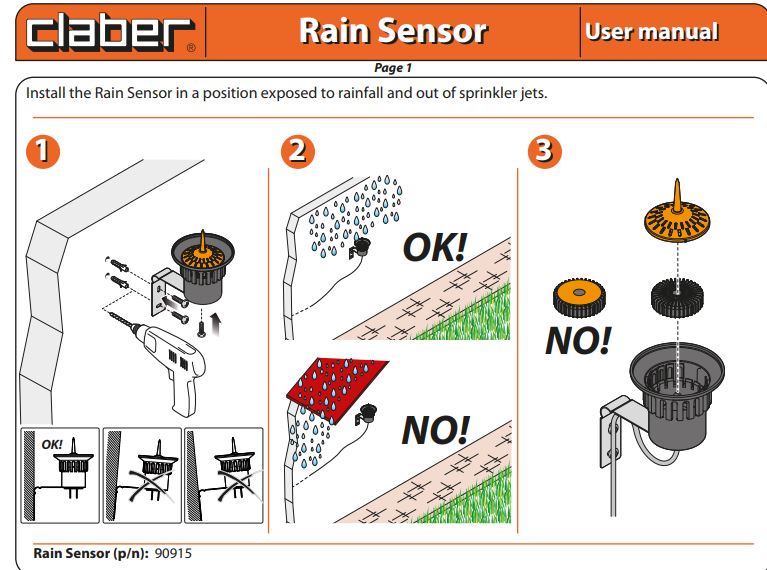 claber®

Rain Sensor

User manual

Page 1

Install the Rain Sensor in a position exposed to rainfall and out of sprinkler jets.

1

OK!

2

OK!

NO!

3

NO!

Rain Sensor (p/n): 90915